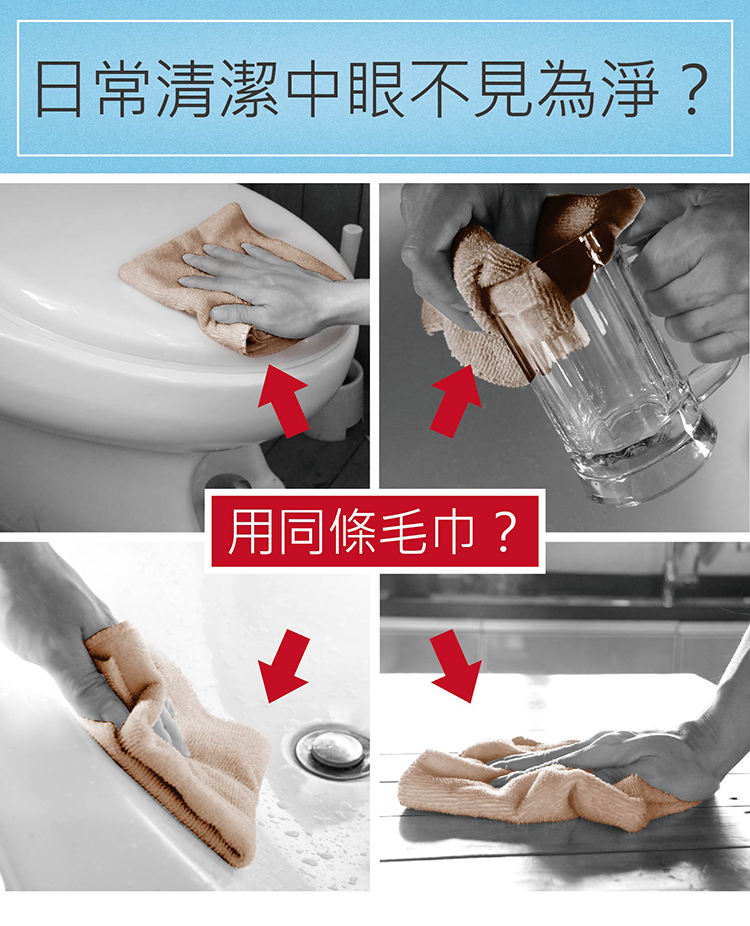 日常清潔中眼不見為淨？

用同條毛巾？